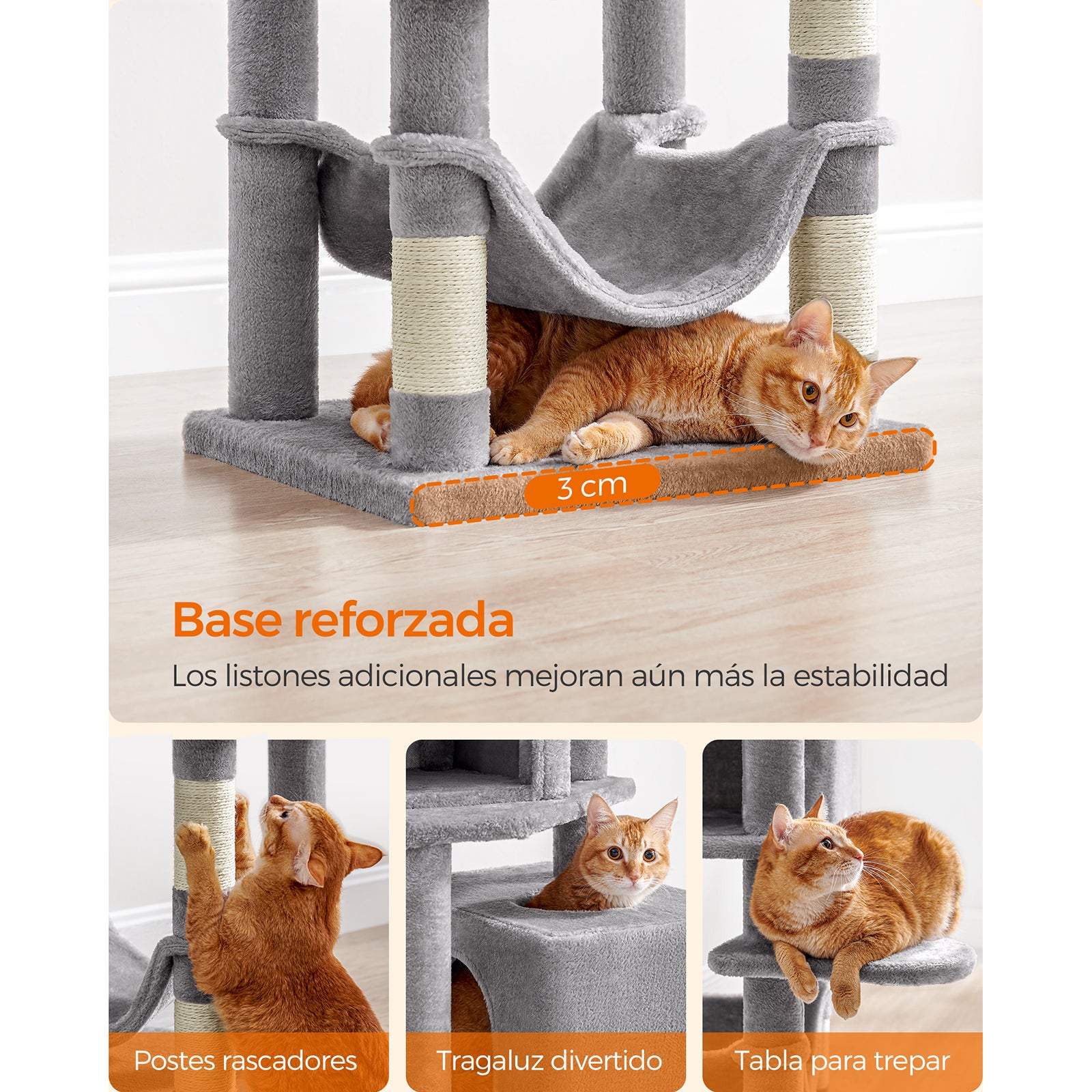 3 cm

Base reforzada

Los listones adicionales mejoran aún más la estabilidad

Postes rascadores

Tragaluz divertido

Tabla para trepar