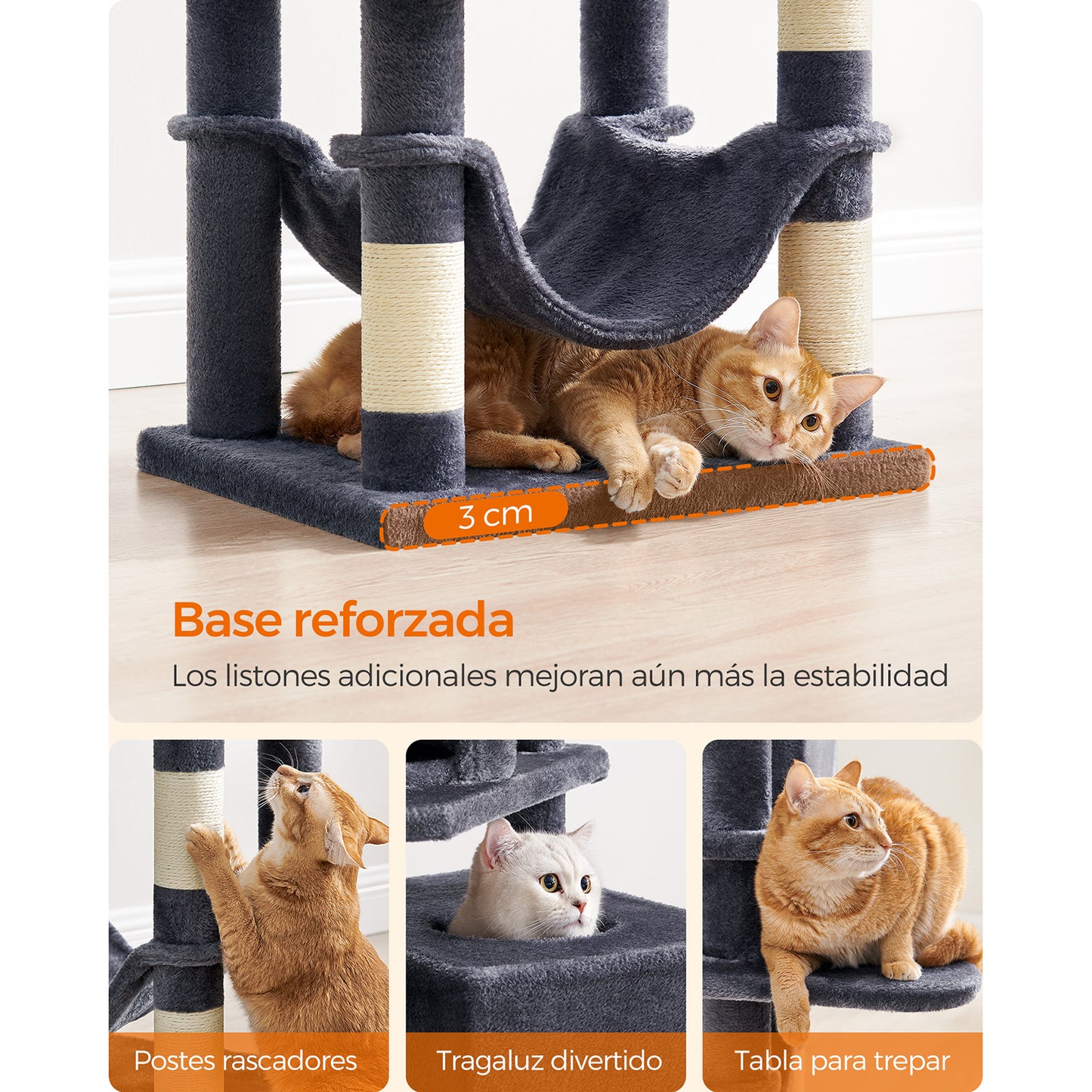 3 cm

Base reforzada

Los listones adicionales mejoran aún más la estabilidad

Postes rascadores

Tragaluz divertido

Tabla para trepar